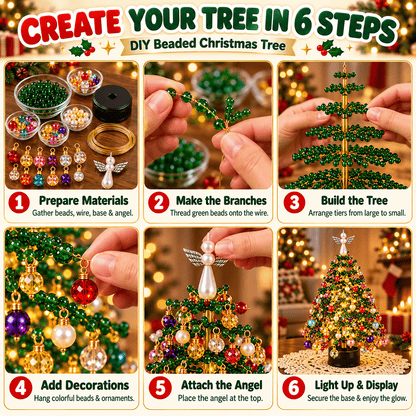 CREATE YOUR TREE IN 6 STEPS

DIY Beaded Christmas Tree

1 Prepare Materials
Gather beads, wire, base & angel.

2 Make the Branches
Thread green beads onto the wire.

3 Build the Tree
Arrange tiers from large to small.

4 Add Decorations
Hang colorful beads & ornaments.

5 Attach the Angel
Place the angel at the top.

6 Light Up & Display
Secure the base & enjoy the glow.