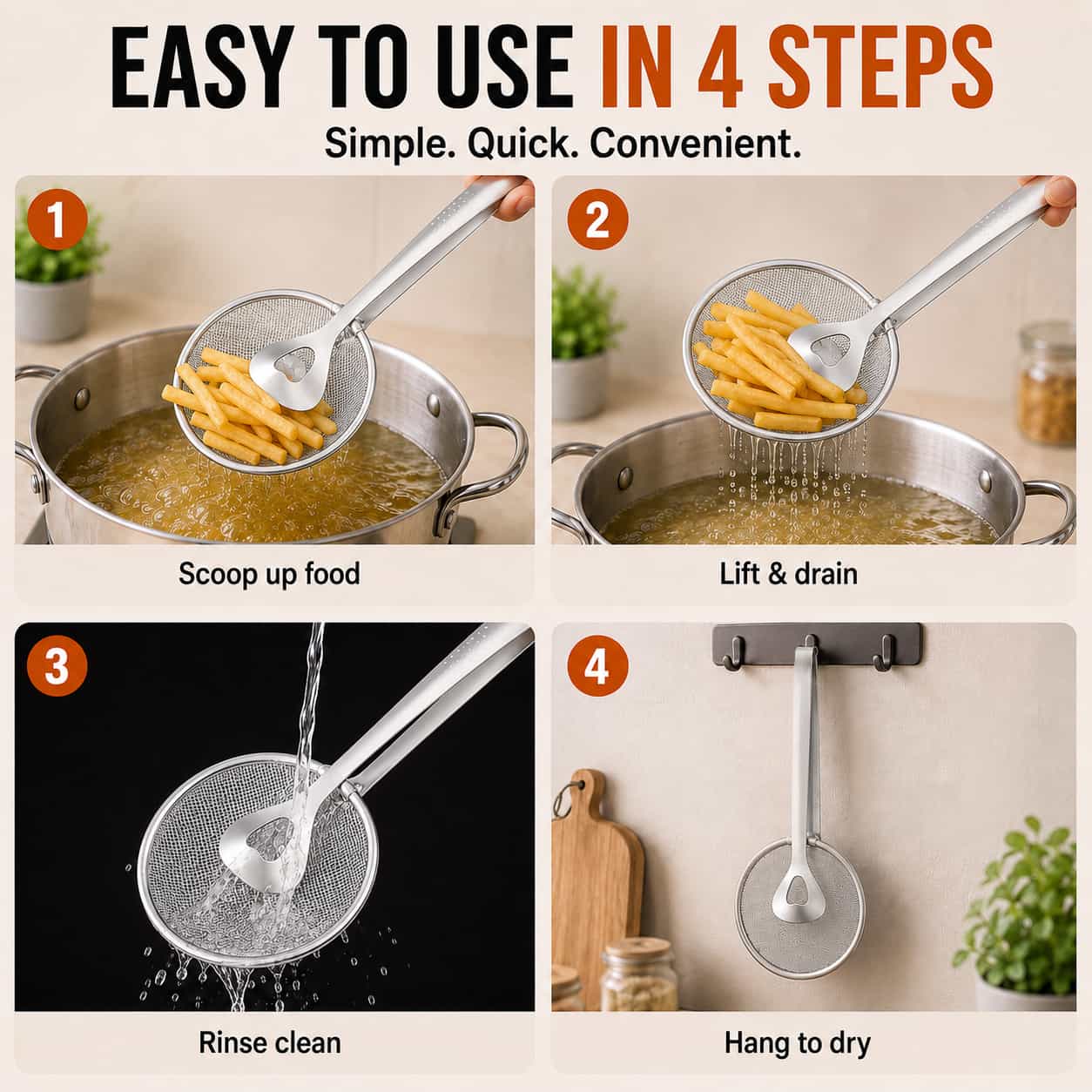 EASY TO USE IN 4 STEPS

Simple. Quick. Convenient.

1

Scoop up food

2

Lift & drain

3

Rinse clean

4

Hang to dry